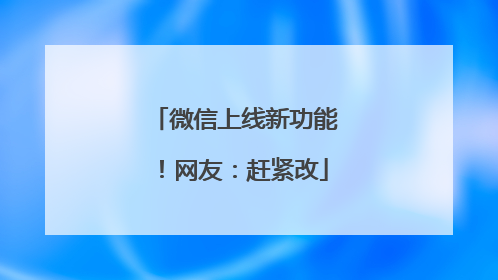 「微信上线新功能！网友：赶紧改」